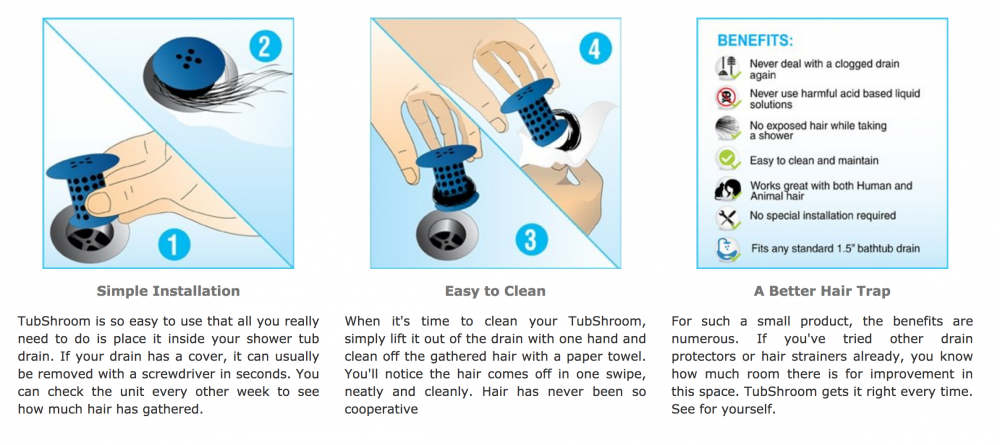 2

1

Simple Installation

TubShroom is so easy to use that all you really need to do is place it inside your shower tub drain. If your drain has a cover, it can usually be removed with a screwdriver in seconds. You can check the unit every other week to see how much hair has gathered.

4

3

Easy to Clean

When it's time to clean your TubShroom, simply lift it out of the drain with one hand and clean off the gathered hair with a paper towel. You'll notice the hair comes off in one swipe, neatly and cleanly. Hair has never been so cooperative

BENEFITS:

Never deal with a clogged drain again

Never use harmful acid based liquid solutions

No exposed hair while taking a shower

Easy to clean and maintain

Works great with both Human and Animal hair

No special installation required

Fits any standard 1.5" bathtub drain

A Better Hair Trap

For such a small product, the benefits are numerous. If you've tried other drain protectors or hair strainers already, you know how much room there is for improvement in this space. TubShroom gets it right every time. See for yourself.